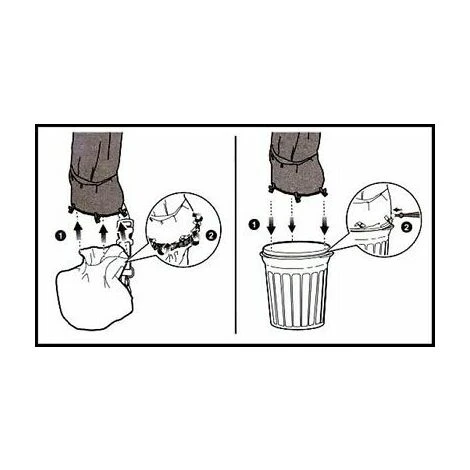 1
2
1
2