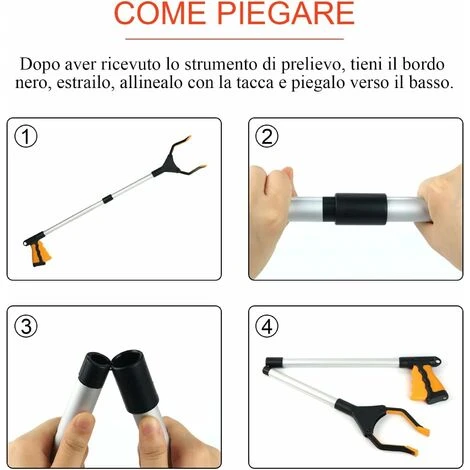 COME PIEGARE

Dopo aver ricevuto lo strumento di prelievo, tieni il bordo nero, estrailo, allinealo con la tacca e piegalo verso il basso.

①

②

③

④